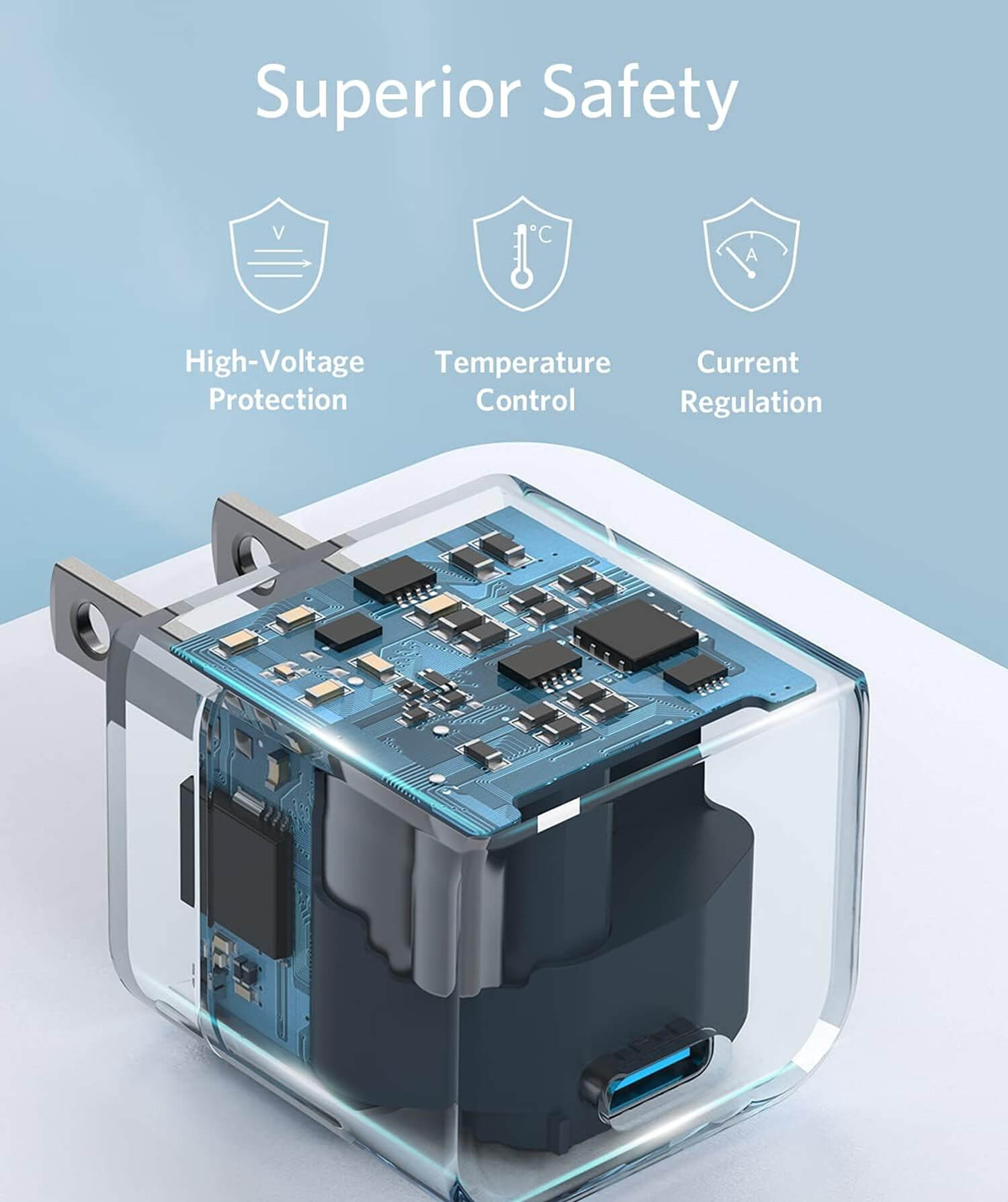 Superior Safety

V

°C

A

High-Voltage Protection

Temperature Control

Current Regulation